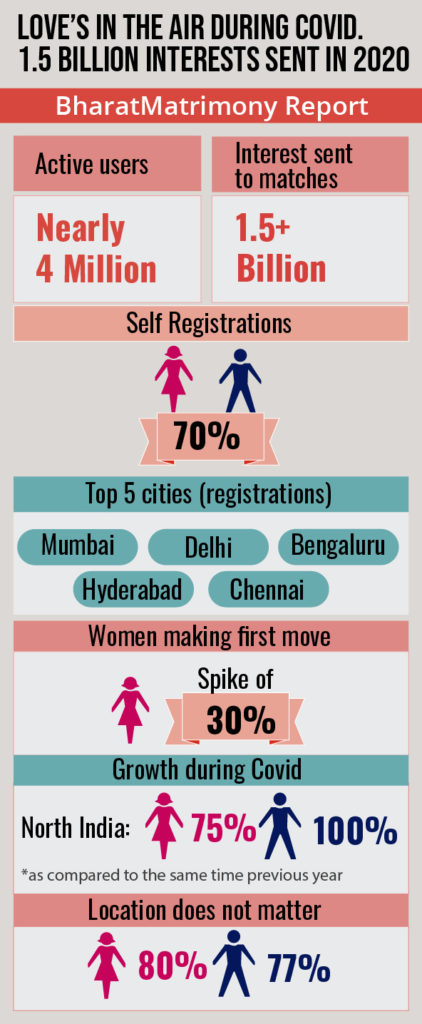 LOVE'S IN THE AIR DURING COVID. 1.5 BILLION INTERESTS SENT IN 2020

BharatMatrimony Report

Active users

Nearly 4 Million

Interest sent to matches

1.5+ Billion

Self Registrations

70%

Top 5 cities (registrations)

Mumbai

Delhi

Bengaluru

Hyderabad

Chennai

Women making first move

Spike of 30%

Growth during Covid

North India: 75% 100%

*as compared to the same time previous year

Location does not matter

80% 77%